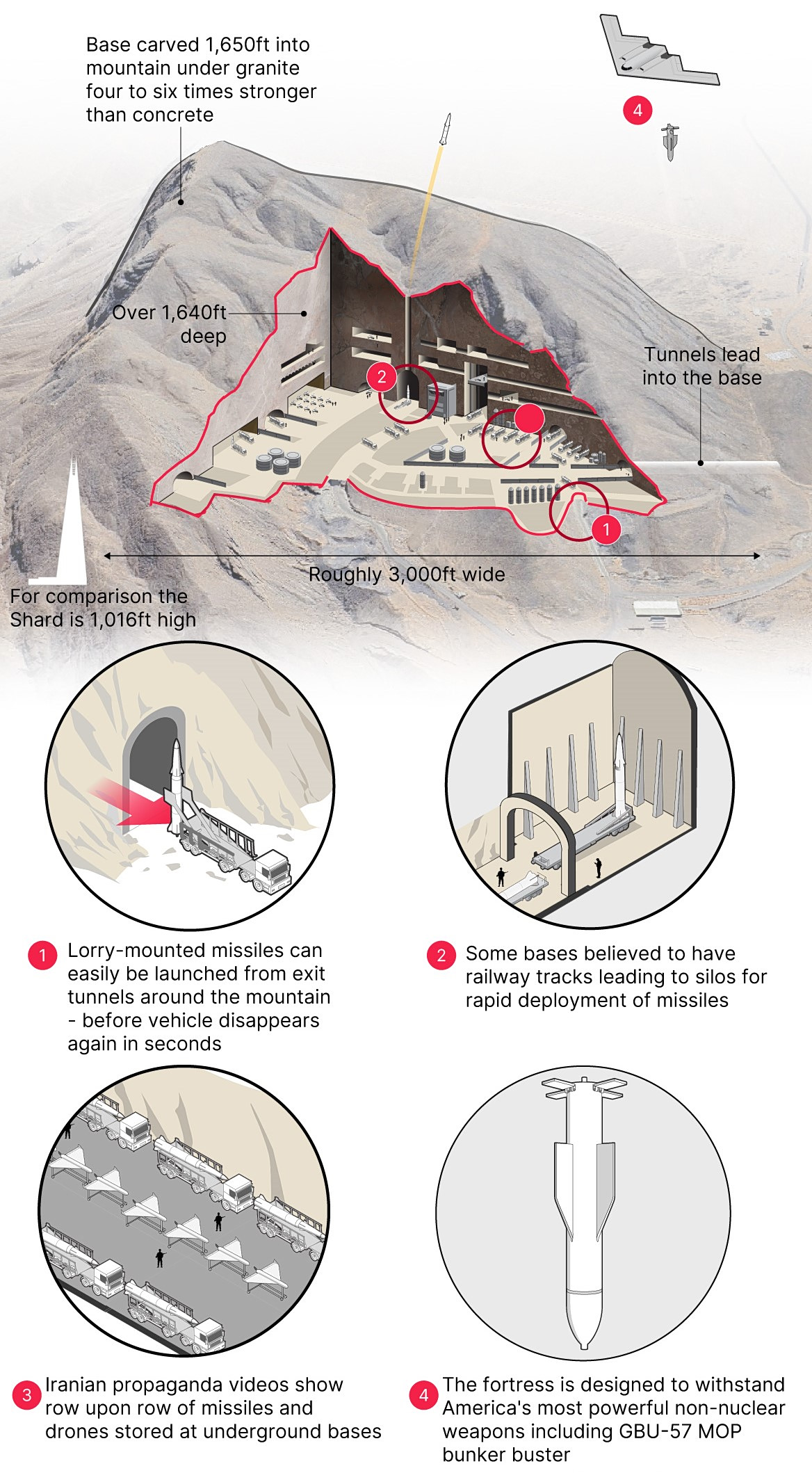 Base carved 1,650ft into mountain under granite four to six times stronger than concrete

4

Over 1,640ft deep

2

Tunnels lead into the base

1

Roughly 3,000ft wide

For comparison the Shard is 1,016ft high

1 Lorry-mounted missiles can easily be launched from exit tunnels around the mountain - before vehicle disappears again in seconds

2 Some bases believed to have railway tracks leading to silos for rapid deployment of missiles

3 Iranian propaganda videos show row upon row of missiles and drones stored at underground bases

4 The fortress is designed to withstand America's most powerful non-nuclear weapons including GBU-57 MOP bunker buster